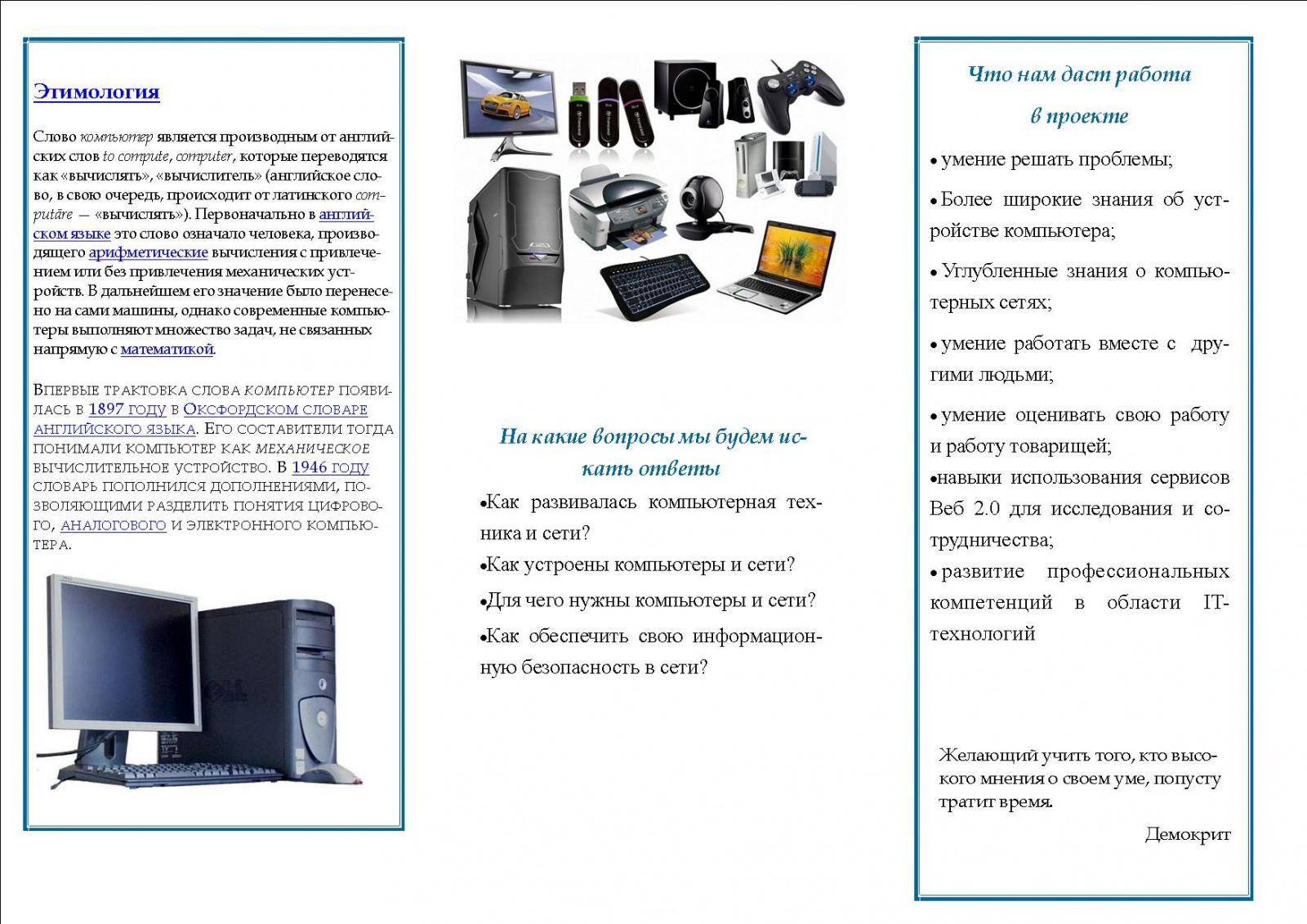 Этимология

Слово компьютер является производным от английских слов to compute, computer, которые переводятся как «вычислять», «вычислитель» (английское слово, в свою очередь, происходит от латинского computāre — «вычислять»). Первоначально в английском языке это слово означало человека, производящего арифметические вычисления с привлечением или без привлечения механических устройств. В дальнейшем его значение было перенесено на сами машины, однако современные компьютеры выполняют множество задач, не связанных напрямую с математикой.

Впервые трактовка слова компьютер появилась в 1897 году в Оксфордском словаре английского языка. Его составители тогда понимали компьютер как механическое вычислительное устройство. В 1946 году словарь пополнился дополнениями, позволяющими разделить понятия цифрового, аналогового и электронного компьютера.

На какие вопросы мы будем искать ответы

•Как развивалась компьютерная техника и сети?

•Как устроены компьютеры и сети?

•Для чего нужны компьютеры и сети?

•Как обеспечить свою информационную безопасность в сети?

Что нам даст работа в проекте

• умение решать проблемы;

• Более широкие знания об устройстве компьютера;

• Углубленные знания о компьютерных сетях;

• умение работать вместе с другими людьми;

• умение оценивать свою работу и работу товарищей;

•навыки использования сервисов Веб 2.0 для исследования и сотрудничества;

• развитие профессиональных компетенций в области IT-технологий

Желающий учить того, кто высокого мнения о своем уме, попусту тратит время.

Демокрит